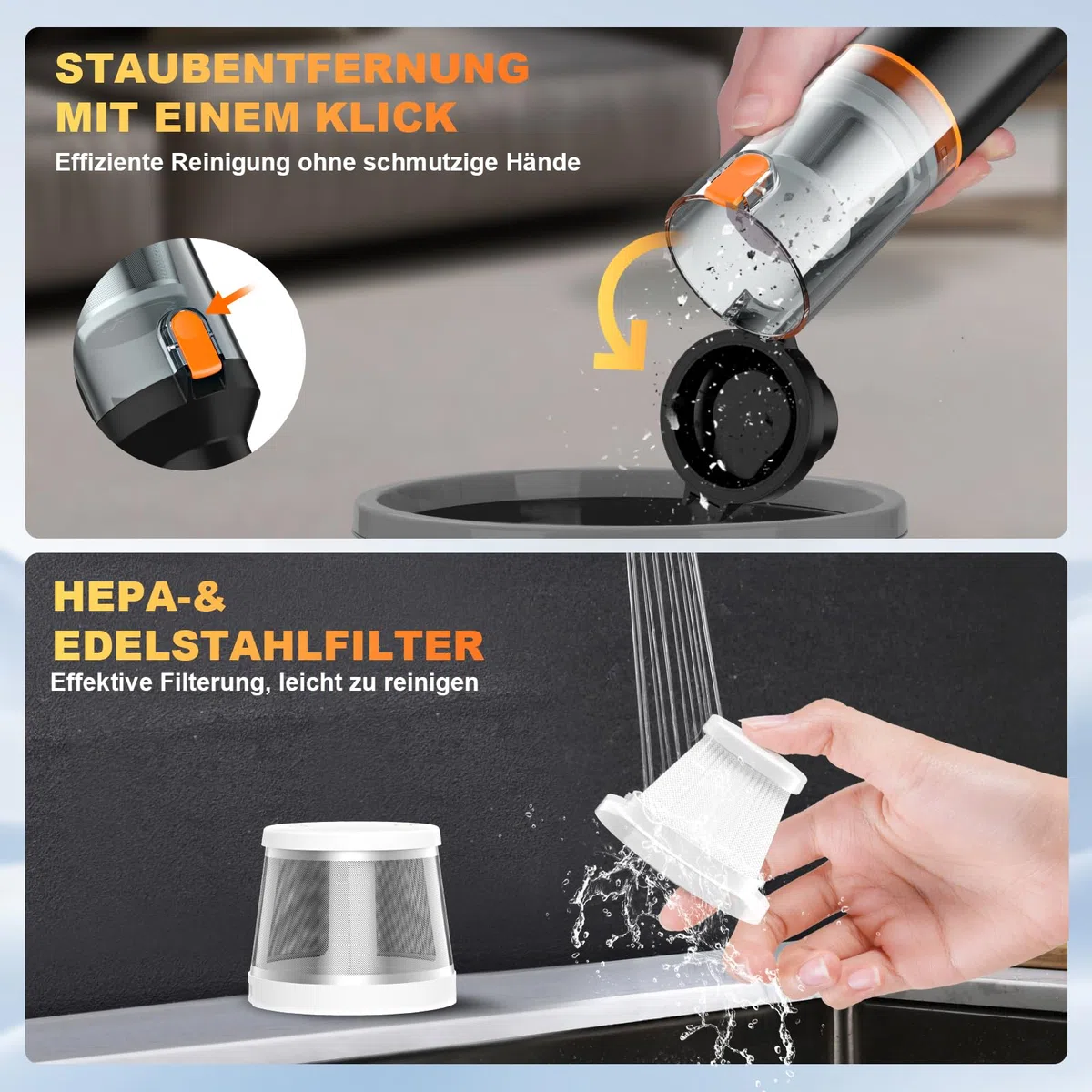 STAUBENTFERNUNG MIT EINEM KLICK

Effiziente Reinigung ohne schmutzige Hände

HEPA-& EDELSTAHLFILTER

Effektive Filterung, leicht zu reinigen